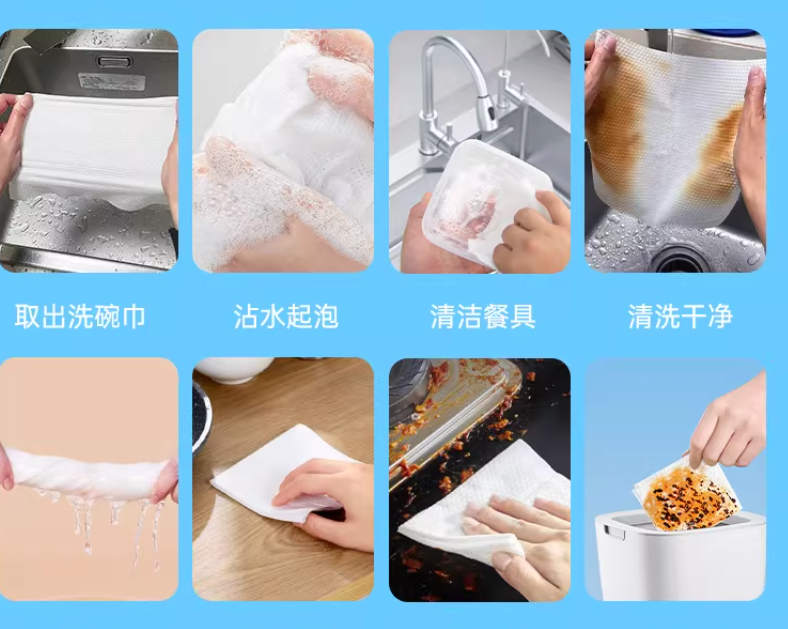 取出洗碗巾

沾水起泡

清洁餐具

清洗干净