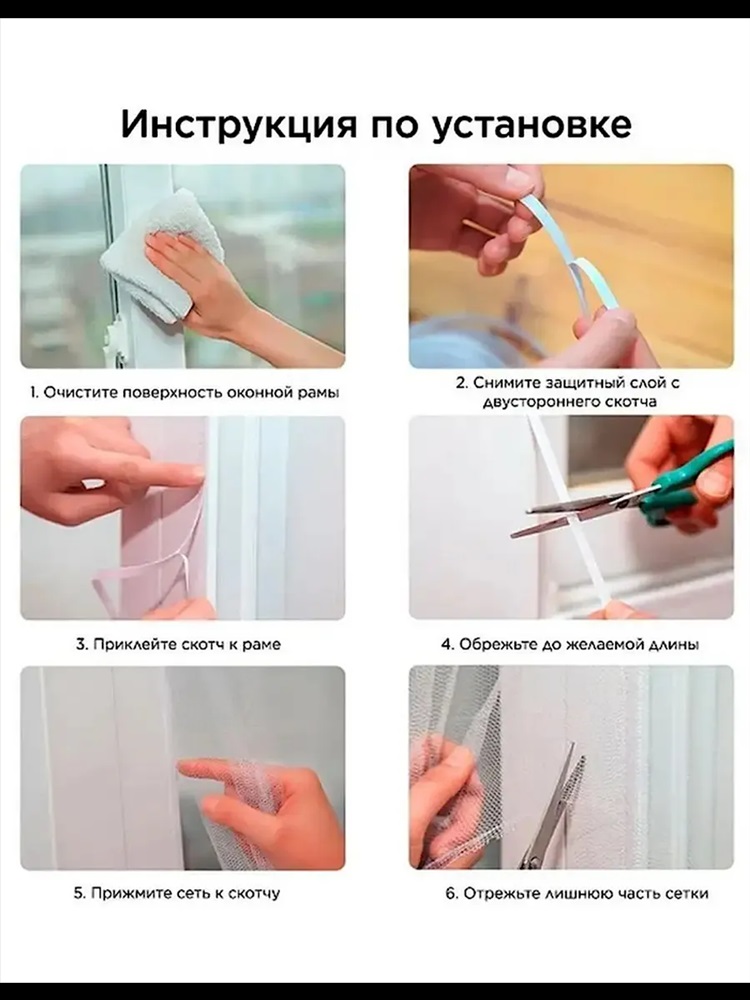 Инструкция по установке

1. Очистите поверхность оконной рамы

2. Снимите защитный слой с двустороннего скотча

3. Приклейте скотч к раме

4. Обрежьте до желаемой длины

5. Прижмите сеть к скотчу

6. Отрежьте лишнюю часть сетки