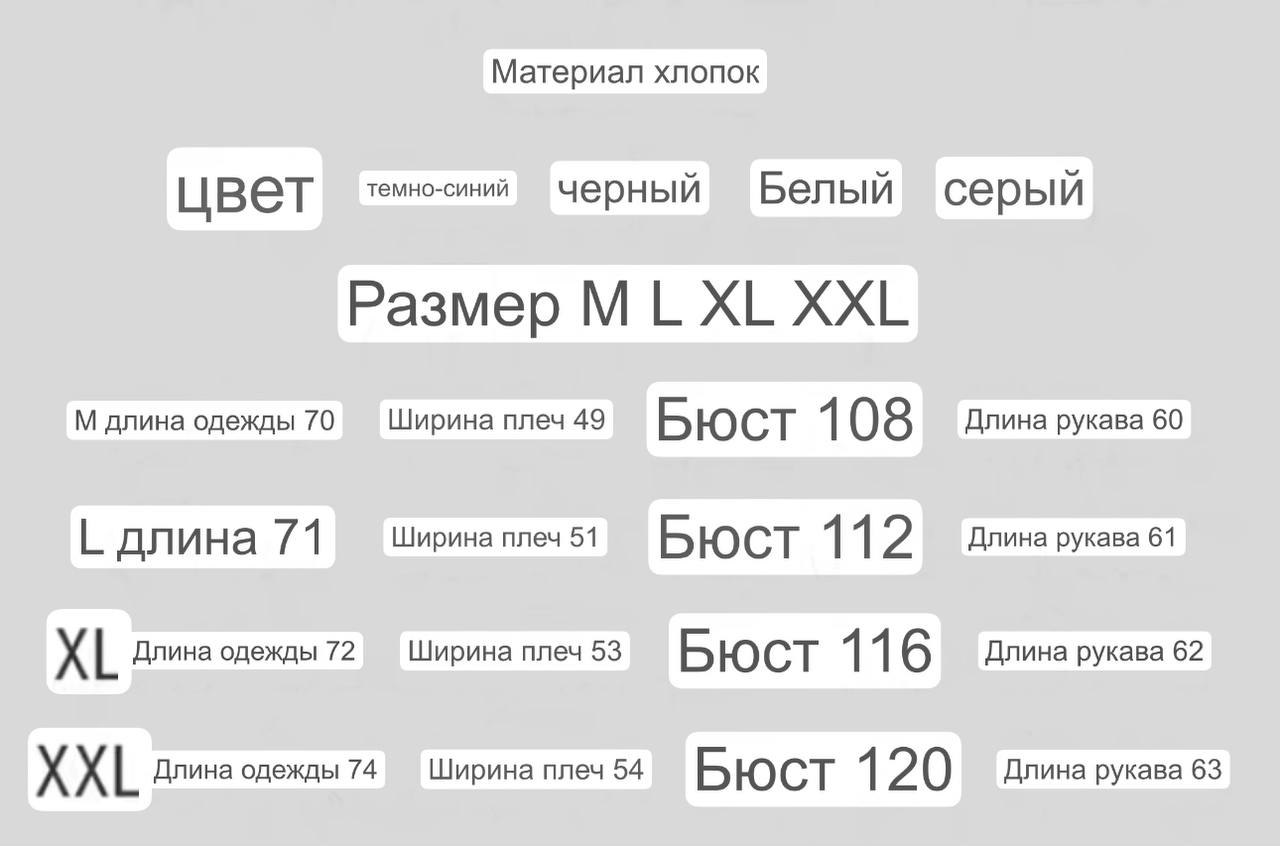 Материал хлопок

цвет темно-синий черный Белый серый

Размер M L XL XXL

M длина одежды 70 Ширина плеч 49 Бюст 108 Длина рукава 60

L длина 71 Ширина плеч 51 Бюст 112 Длина рукава 61

XL Длина одежды 72 Ширина плеч 53 Бюст 116 Длина рукава 62

XXL Длина одежды 74 Ширина плеч 54 Бюст 120 Длина рукава 63