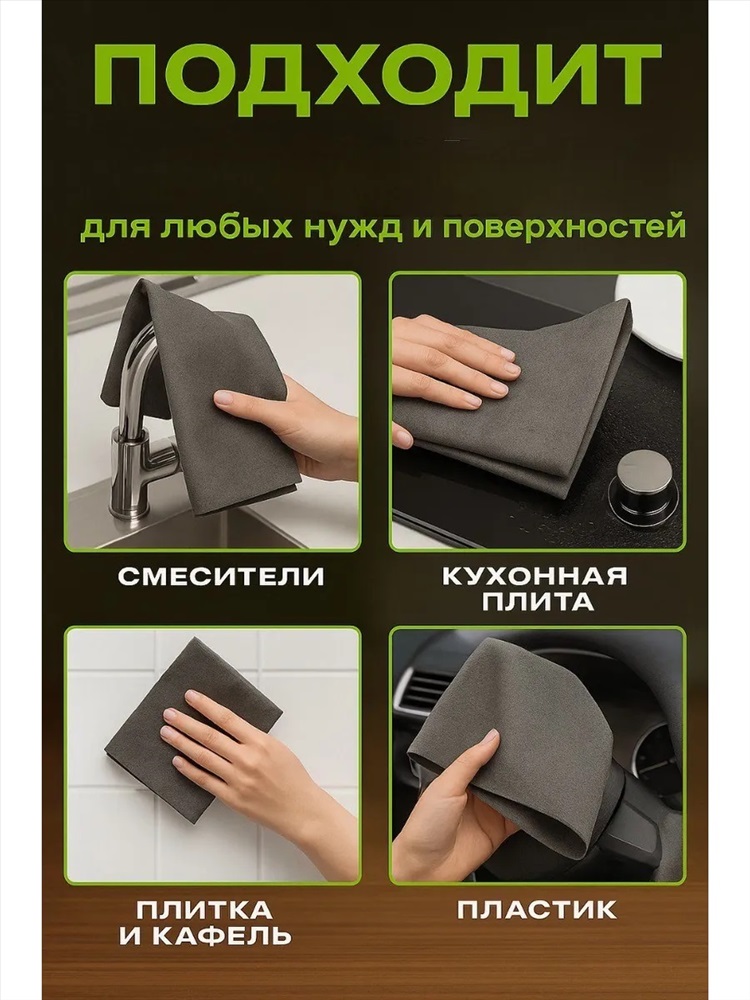 ПОДХОДИТ

для любых нужд и поверхностей

СМЕСИТЕЛИ

КУХОННАЯ ПЛИТА

ПЛИТКА И КАФЕЛЬ

ПЛАСТИК