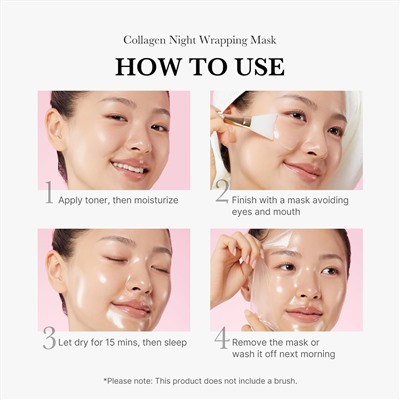 Collagen Night Wrapping Mask

HOW TO USE

1 Apply toner, then moisturize

2 Finish with a mask avoiding eyes and mouth

3 Let dry for 15 mins, then sleep

4 Remove the mask or wash it off next morning

*Please note: This product does not include a brush.