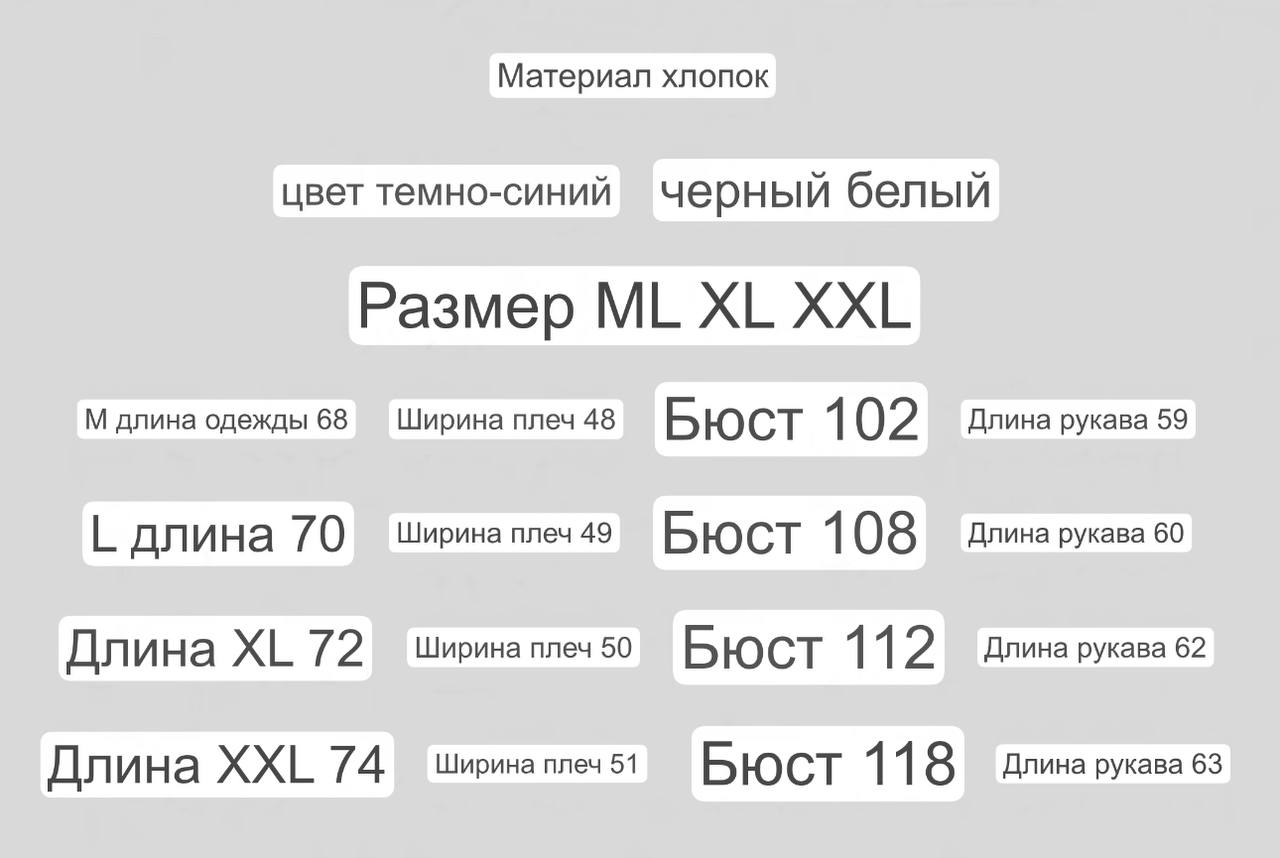 Материал хлопок

цвет темно-синий

черный белый

Размер ML XL XXL

M длина одежды 68

Ширина плеч 48

Бюст 102

Длина рукава 59

L длина 70

Ширина плеч 49

Бюст 108

Длина рукава 60

Длина XL 72

Ширина плеч 50

Бюст 112

Длина рукава 62

Длина XXL 74

Ширина плеч 51

Бюст 118

Длина рукава 63