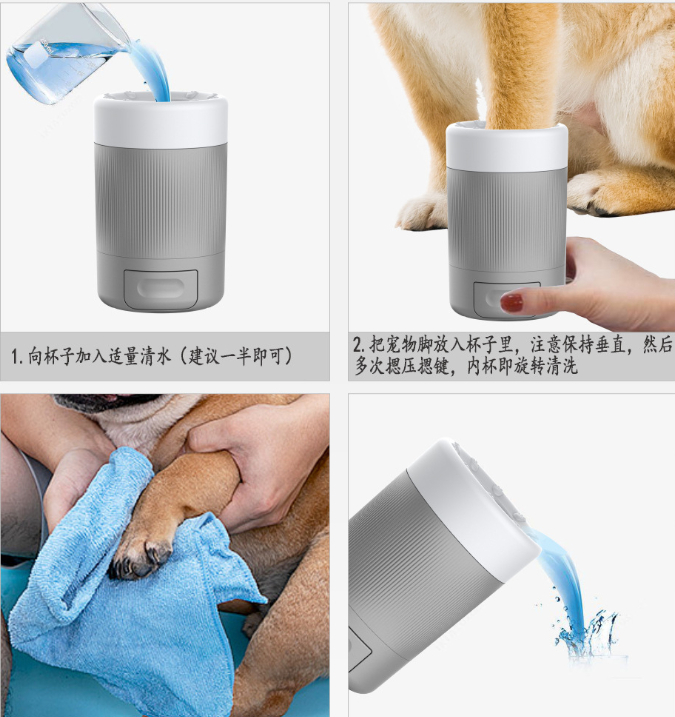 1. 向杯子加入适量清水（建议一半即可）

2. 把宠物脚放入杯子里，注意保持垂直，然后多次摁压摁键，内杯即旋转清洗