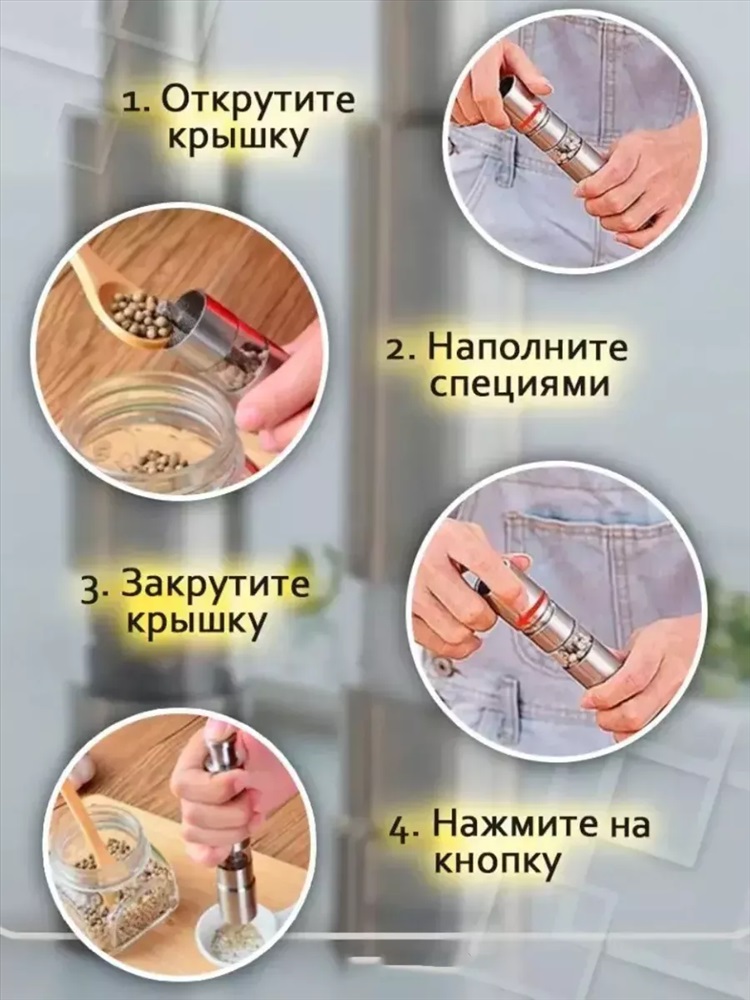 1. Открутите крышку

2. Наполните специями

3. Закрутите крышку

4. Нажмите на кнопку