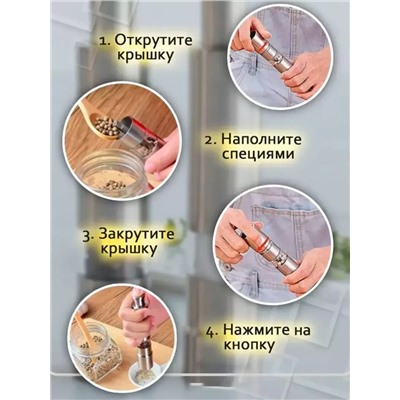 1. Открутите крышку

2. Наполните специями

3. Закрутите крышку

4. Нажмите на кнопку