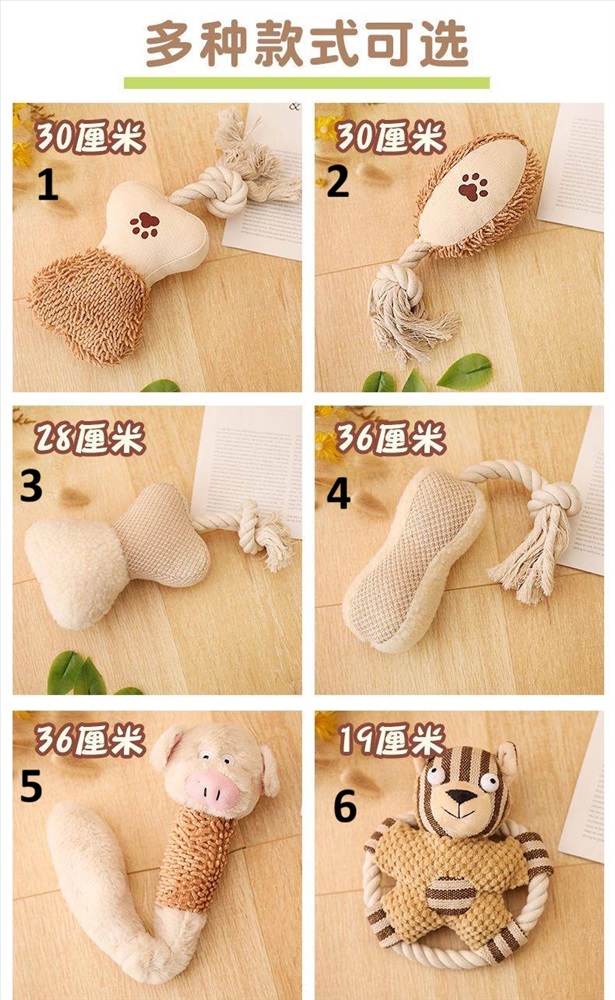 多种款式可选

30厘米
1

30厘米
2

28厘米
3

36厘米
4

36厘米
5

19厘米
6