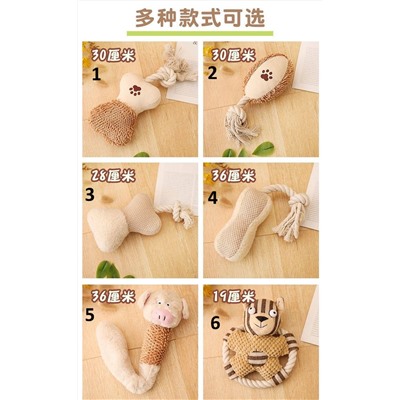 多种款式可选

30厘米
1

30厘米
2

28厘米
3

36厘米
4

36厘米
5

19厘米
6