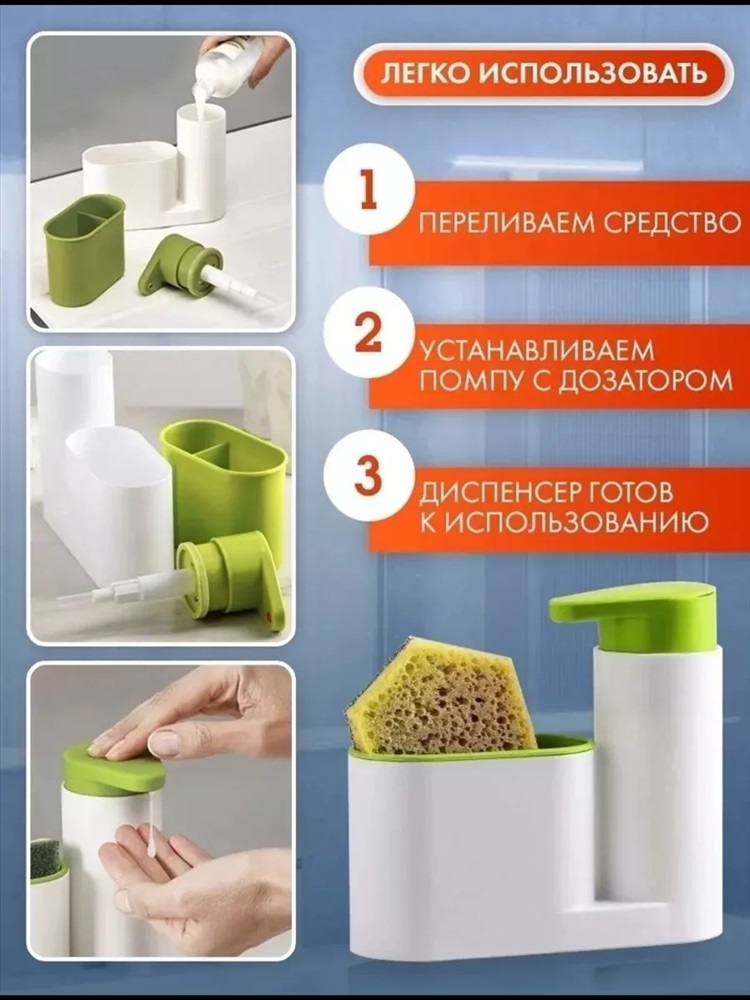 ЛЕГКО ИСПОЛЬЗОВАТЬ

1

ПЕРЕЛИВАЕМ СРЕДСТВО

2

УСТАНАВЛИВАЕМ ПОМПУ С ДОЗАТОРОМ

3

ДИСПЕНСЕР ГОТОВ К ИСПОЛЬЗОВАНИЮ