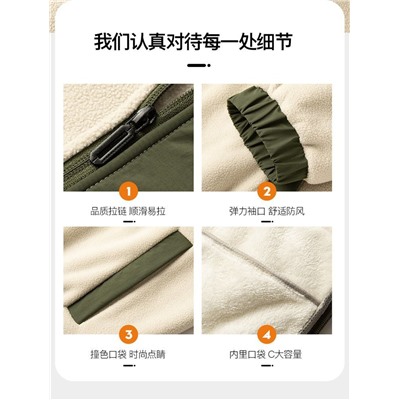 我们认真对待每一处细节

1
品质拉链 顺滑易拉

2
弹力袖口 舒适防风

3
撞色口袋 时尚点睛

4
内里口袋 C大容量