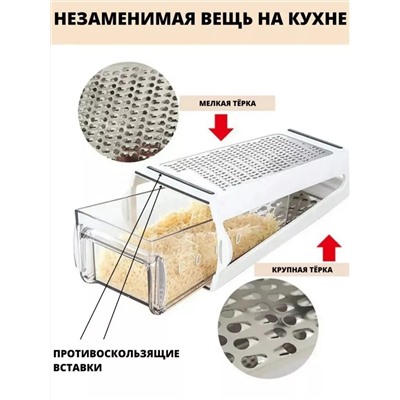 НЕЗАМЕНИМАЯ ВЕЩЬ НА КУХНЕ

МЕЛКАЯ ТЁРКА

КРУПНАЯ ТЁРКА

ПРОТИВОСКОЛЬЗЯЩИЕ ВСТАВКИ