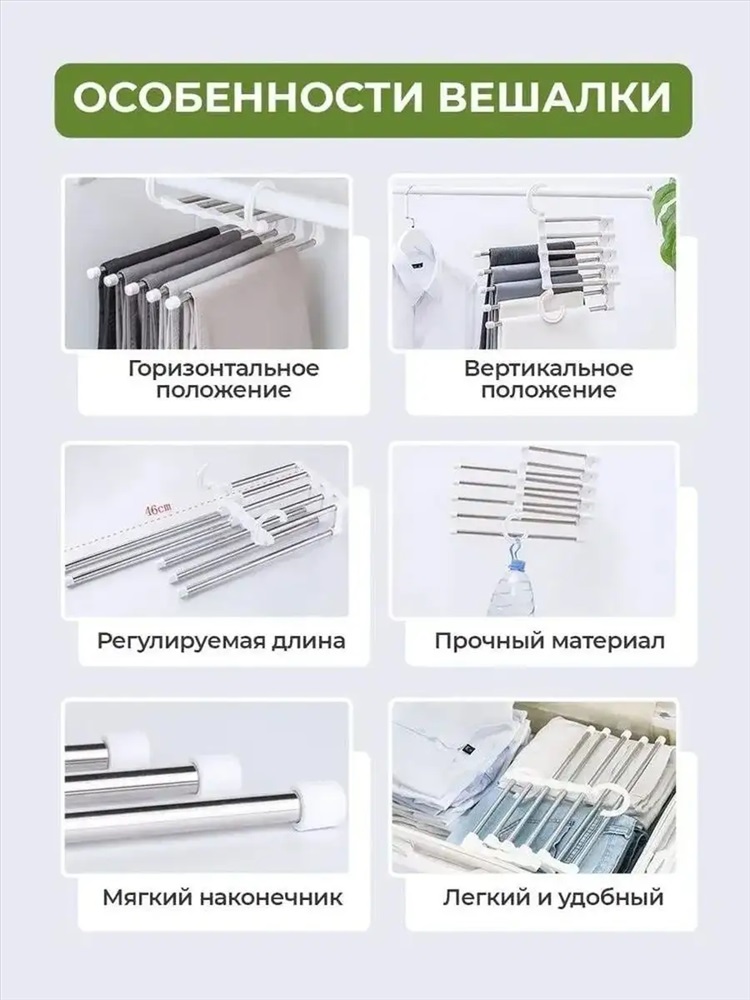 ОСОБЕННОСТИ ВЕШАЛКИ

Горизонтальное положение

Вертикальное положение

46cm

Регулируемая длина

Прочный материал

Мягкий наконечник

Легкий и удобный