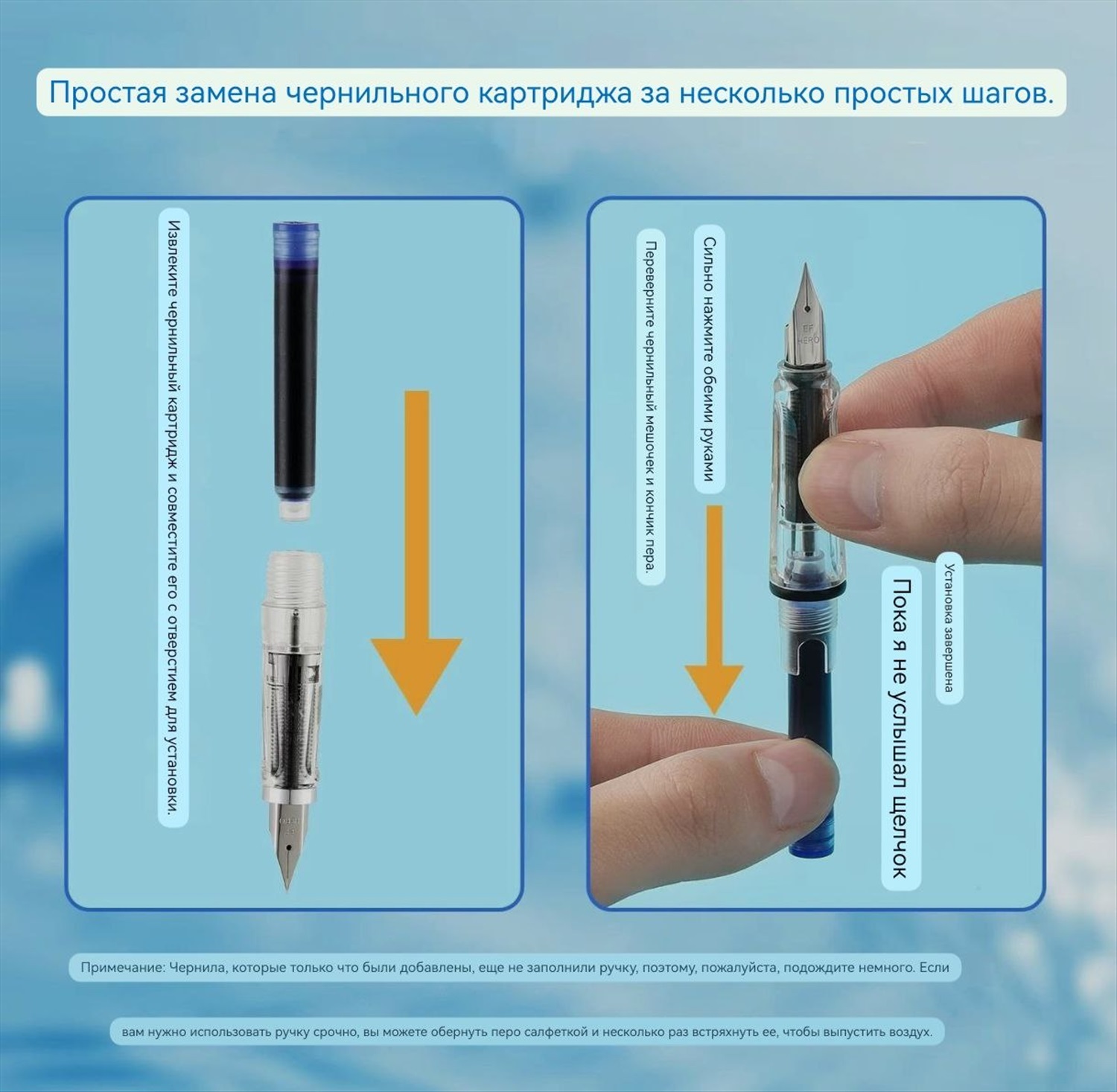 Простая замена чернильного картриджа за несколько простых шагов.

Извлеките чернильный картридж и совместите его с отверстием для установки.

Переверните чернильный мешочек и кончик пера.

Сильно нажмите обеими руками

EF
HERO

Пока я не услышал щелчок

Установка завершена

Примечание: Чернила, которые только что были добавлены, еще не заполнили ручку, поэтому, пожалуйста, подождите немного. Если

вам нужно использовать ручку срочно, вы можете обернуть перо салфеткой и несколько раз встряхнуть ее, чтобы выпустить воздух.