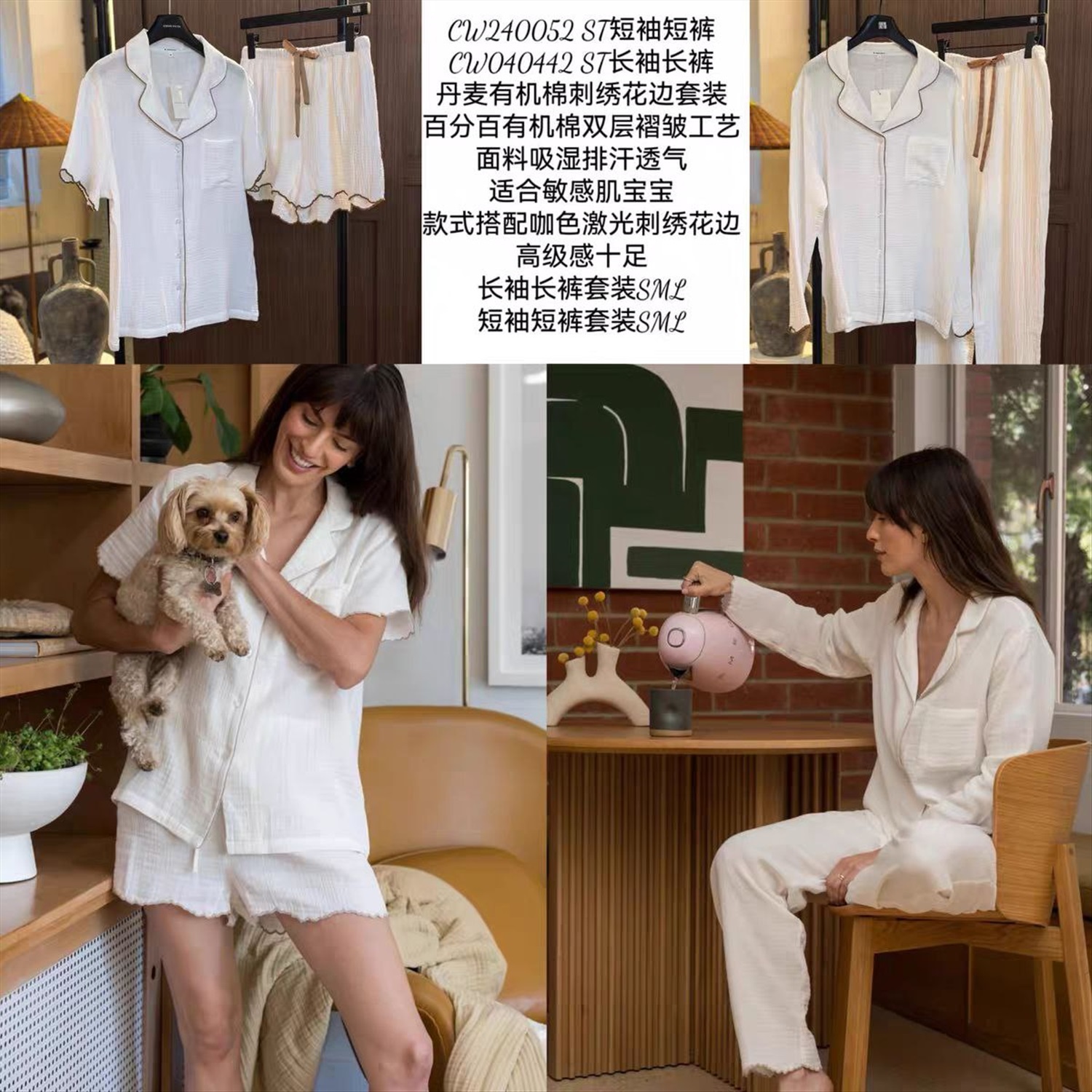 CW240052 ST短袖短裤
CW040442 ST长袖长裤
丹麦有机棉刺绣花边套装
百分百有机棉双层褶皱工艺
面料吸湿排汗透气
适合敏感肌宝宝
款式搭配咖色激光刺绣花边
高级感十足
长袖长裤套装SML
短袖短裤套装SML