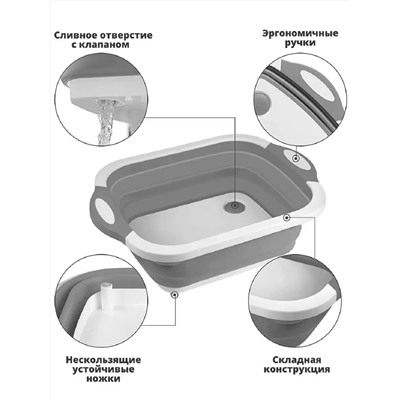 Сливное отверстие с клапаном

Эргономичные ручки

Нескользящие устойчивые ножки

Складная конструкция