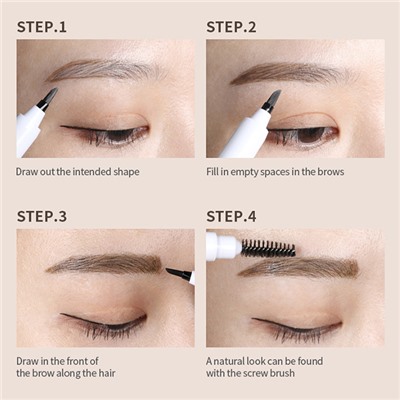 STEP.1

Draw out the intended shape

STEP.2

Fill in empty spaces in the brows

STEP.3

Draw in the front of the brow along the hair

STEP.4

A natural look can be found with the screw brush