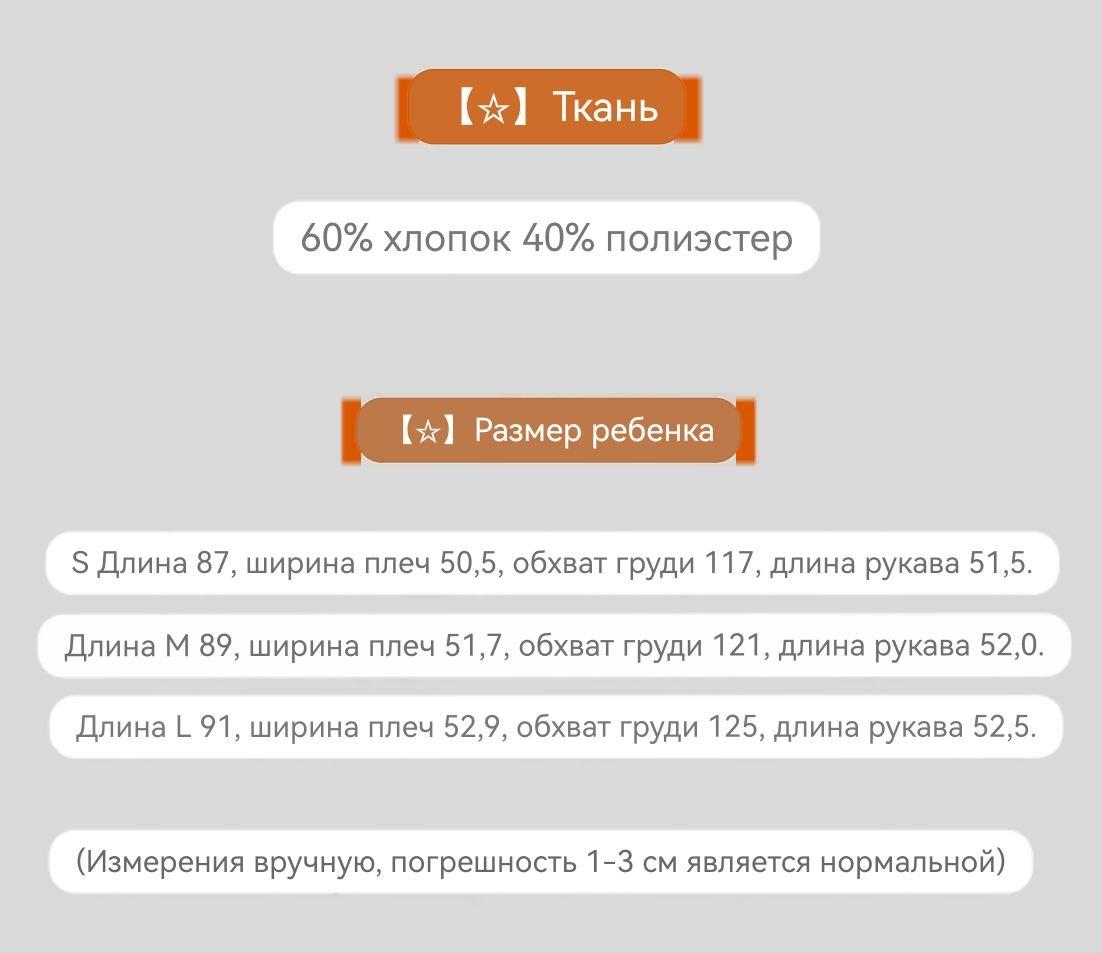 【☆】Ткань

60% хлопок 40% полиэстер

【☆】Размер ребенка

S Длина 87, ширина плеч 50,5, обхват груди 117, длина рукава 51,5.

Длина M 89, ширина плеч 51,7, обхват груди 121, длина рукава 52,0.

Длина L 91, ширина плеч 52,9, обхват груди 125, длина рукава 52,5.

(Измерения вручную, погрешность 1-3 см является нормальной)