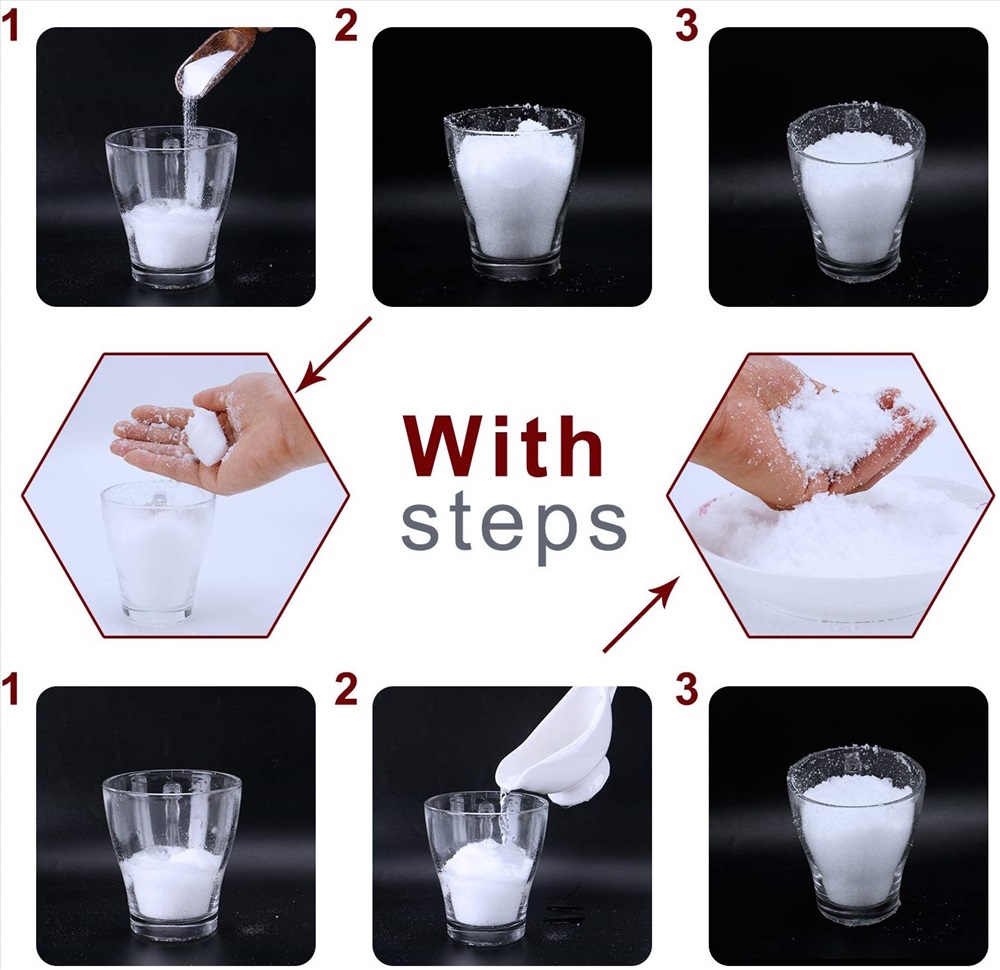 1

2

3

With
steps

1

2

3